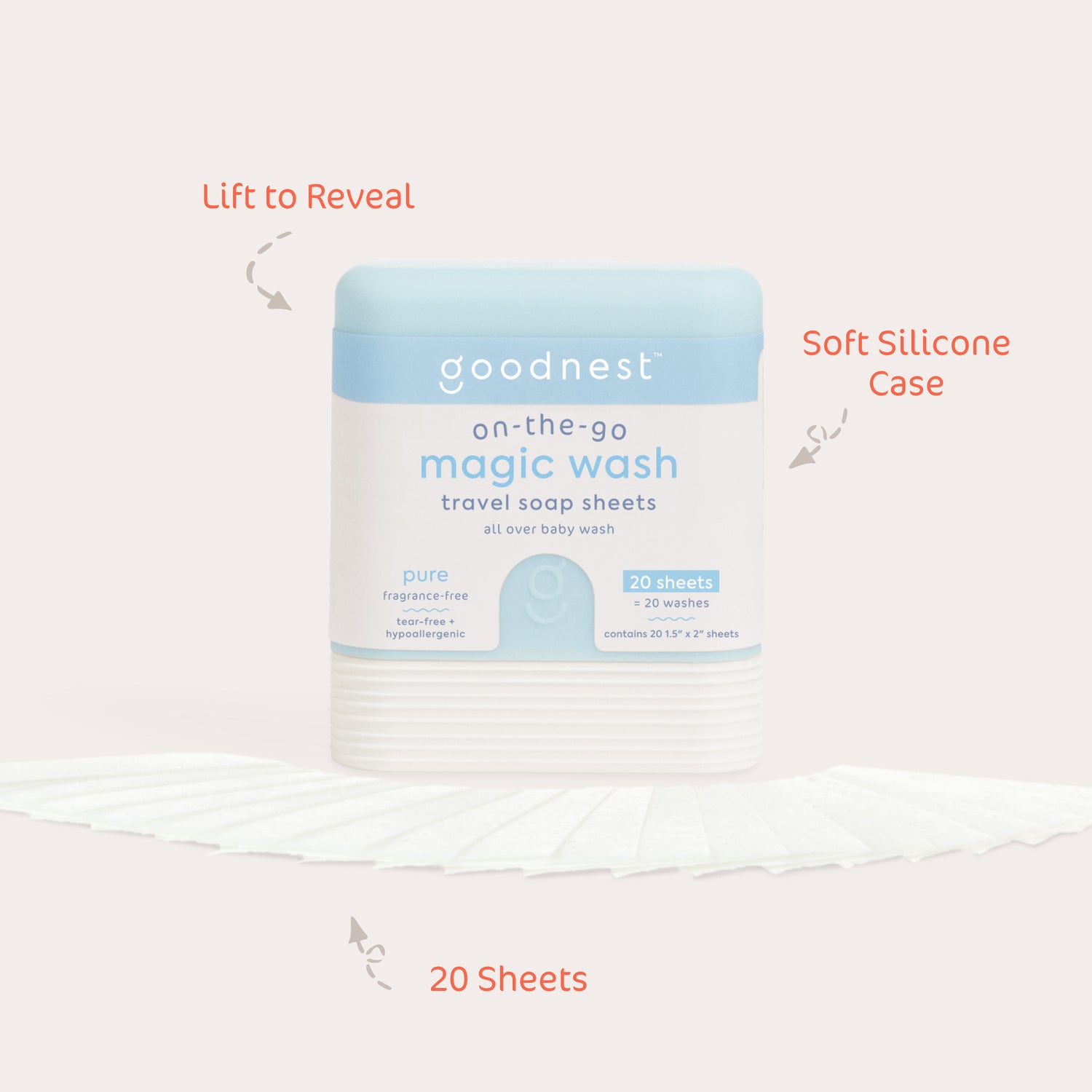 Lift to Reveal

Soft Silicone Case

goodnest™

on-the-go
magic wash
travel soap sheets
all over baby wash

pure
fragrance-free
tear-free + hypoallergenic

20 sheets
= 20 washes
contains 20 1.5" x 2" sheets

20 Sheets